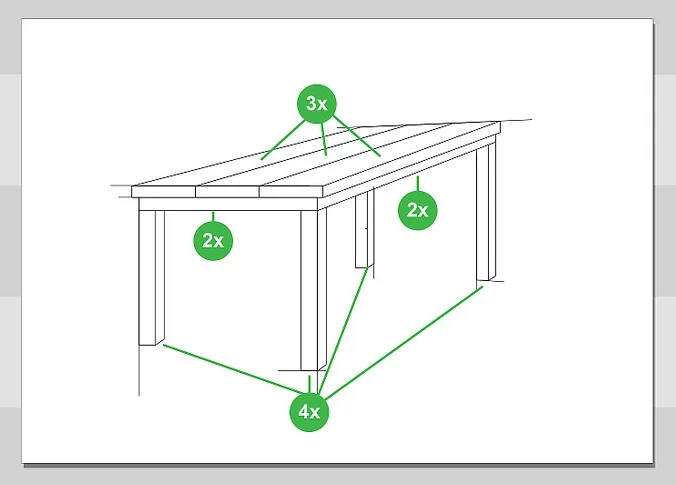 3x
2x
2x
4x